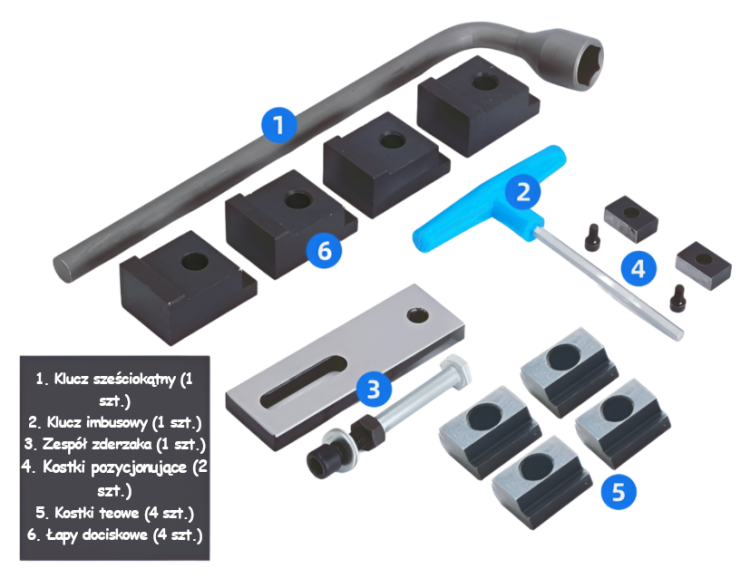 1

2

6

4

3

5

1. Klucz sześciokątny (1 szt.)
2. Klucz imbusowy (1 szt.)
3. Zespół zderzaka (1 szt.)
4. Kostki pozycjonujące (2 szt.)
5. Kostki teowe (4 szt.)
6. Łapy dociskowe (4 szt.)