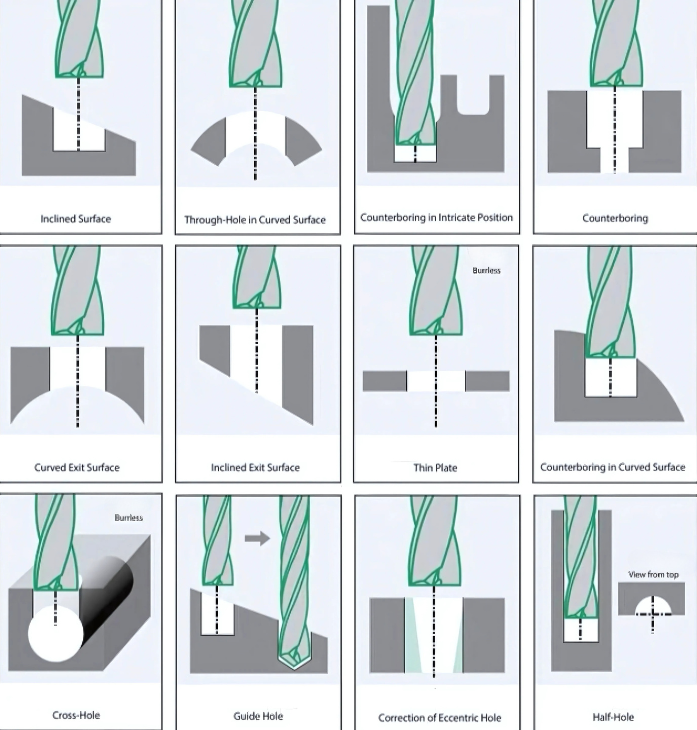 Inclined Surface

Through-Hole in Curved Surface

Counterboring in Intricate Position

Counterboring

Curved Exit Surface

Inclined Exit Surface

Burrless

Thin Plate

Counterboring in Curved Surface

Burrless

Cross-Hole

Guide Hole

Correction of Eccentric Hole

View from top

Half-Hole