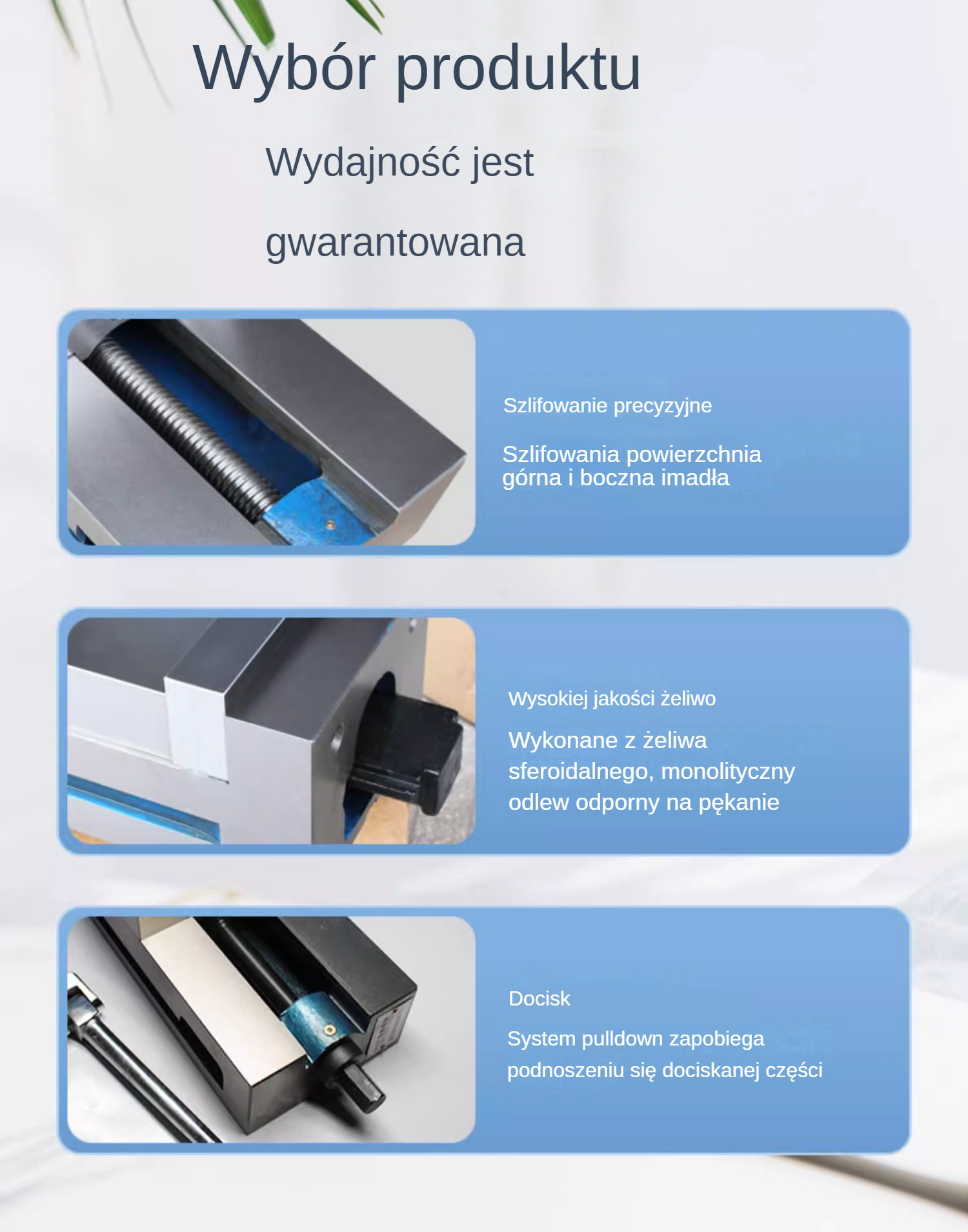 Wybór produktu

Wydajność jest gwarantowana

Szlifowanie precyzyjne

Szlifowania powierzchnia górna i boczna imadła

Wysokiej jakości żeliwo

Wykonane z żeliwa sferoidalnego, monolityczny odlew odporny na pękanie

Docisk

System pulldown zapobiega podnoszeniu się dociskanej części